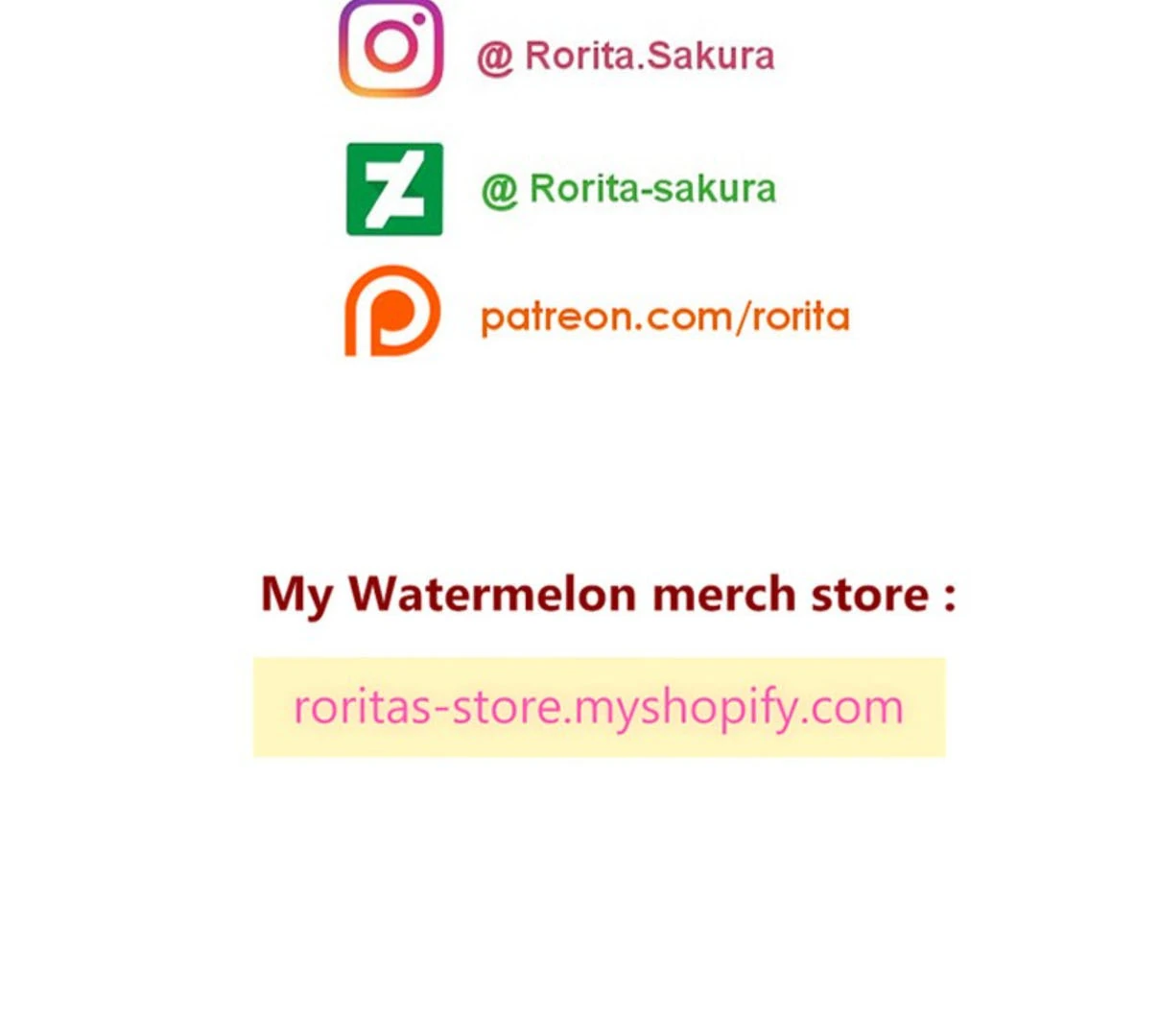 @ Rorita.Sakura

@ Rorita-sakura

patreon.com/rorita

My Watermelon merch store :

roritas-store.myshopify.com